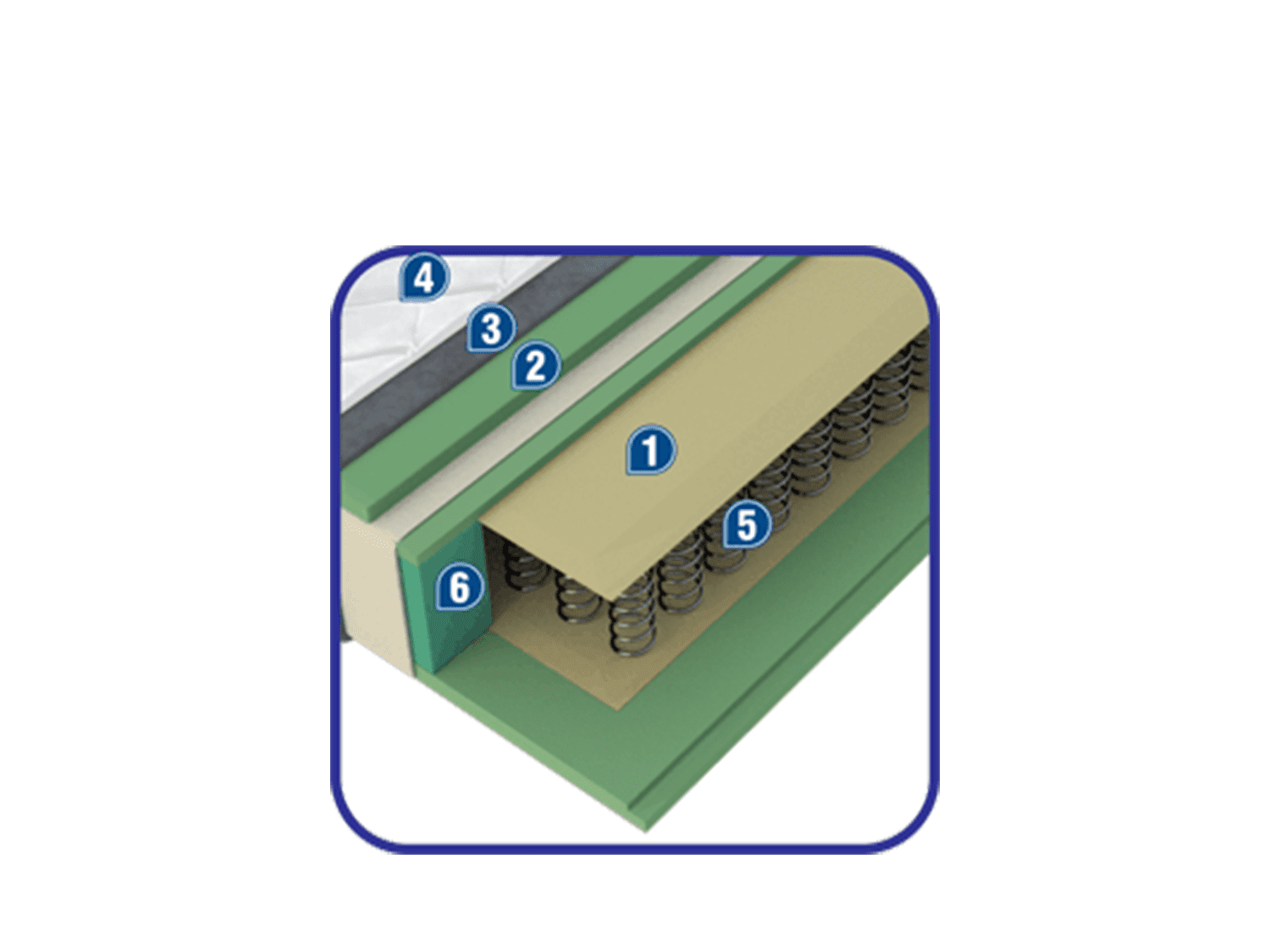 4
3
2
1
5
6